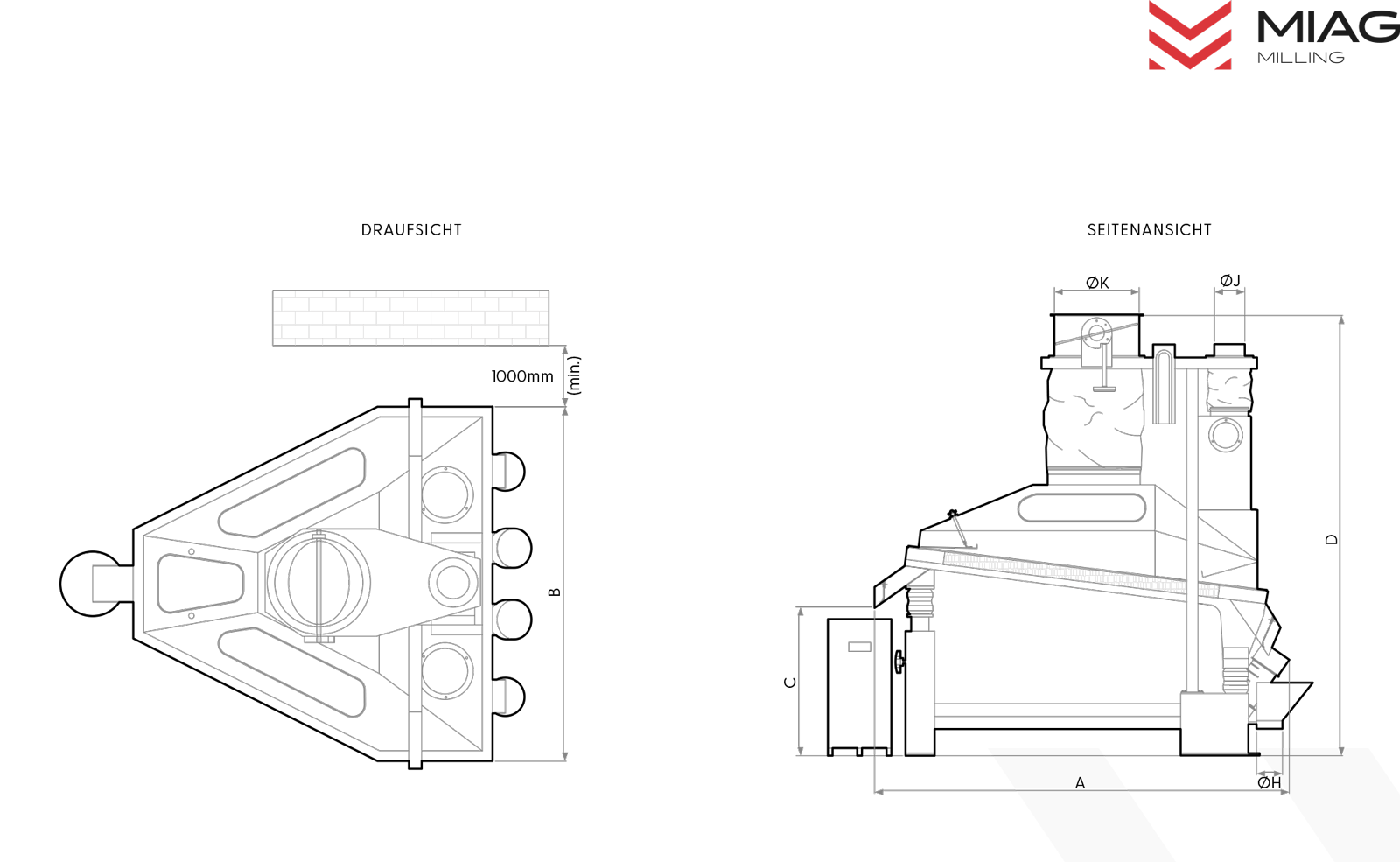 MIAG
MILLING

DRAUFSICHT

1000mm
(min.)

B

SEITENANSICHT

ØK

ØJ

D

C

A

ØH