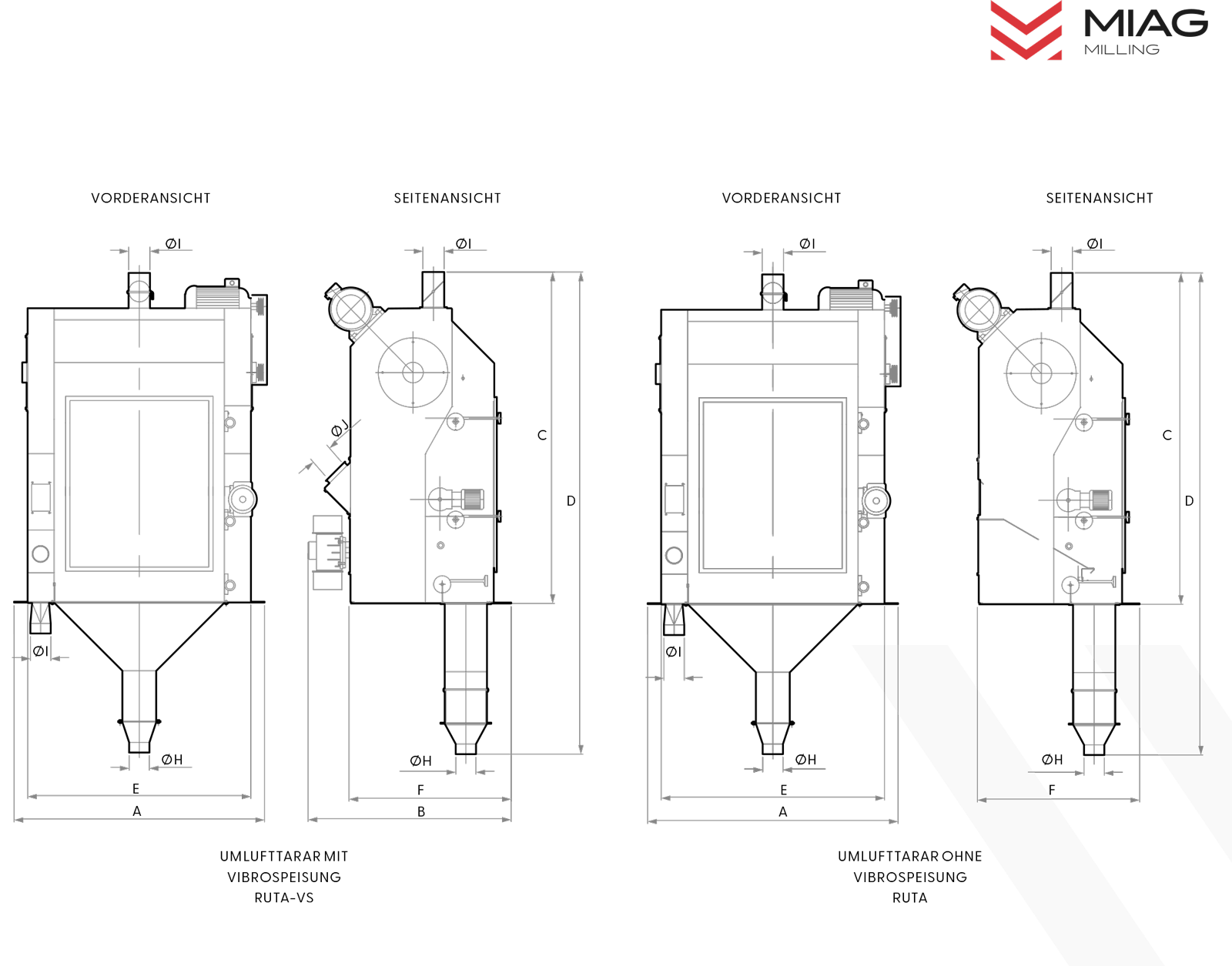 MIAG
MILLING

VORDERANSICHT

ØI

ØI

ØH

E

A

SEITENANSICHT

ØI

ØJ

C

D

ØH

F

B

UMLUFTTARAR MIT
VIBROSPEISUNG
RUTA-VS

VORDERANSICHT

ØI

ØI

ØH

E

A

SEITENANSICHT

ØI

C

D

ØH

F

UMLUFTTARAR OHNE
VIBROSPEISUNG
RUTA